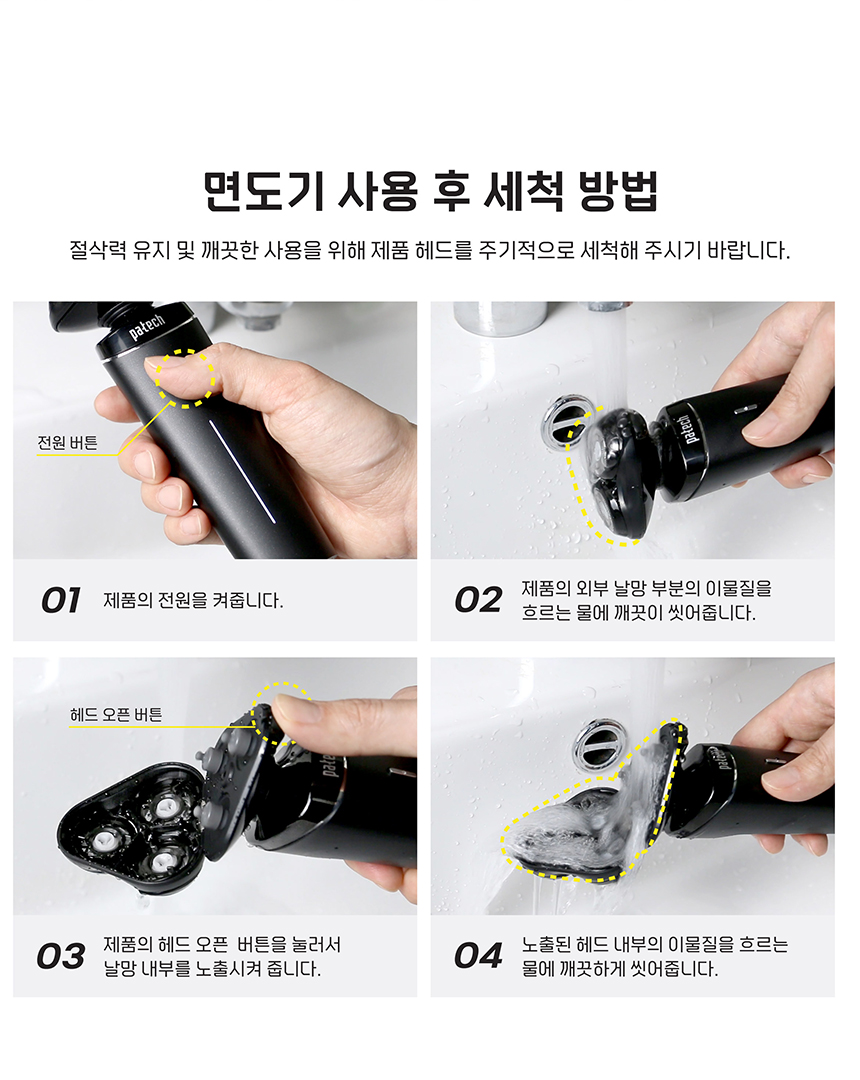 면도기 사용 후 세척 방법

절삭력 유지 및 깨끗한 사용을 위해 제품 헤드를 주기적으로 세척해 주시기 바랍니다.

patech

전원 버튼

01 제품의 전원을 켜줍니다.

patech

02 제품의 외부 날망 부분의 이물질을 흐르는 물에 깨끗이 씻어줍니다.

헤드 오픈 버튼

patech

03 제품의 헤드 오픈 버튼을 눌러서 날망 내부를 노출시켜 줍니다.

04 노출된 헤드 내부의 이물질을 흐르는 물에 깨끗하게 씻어줍니다.